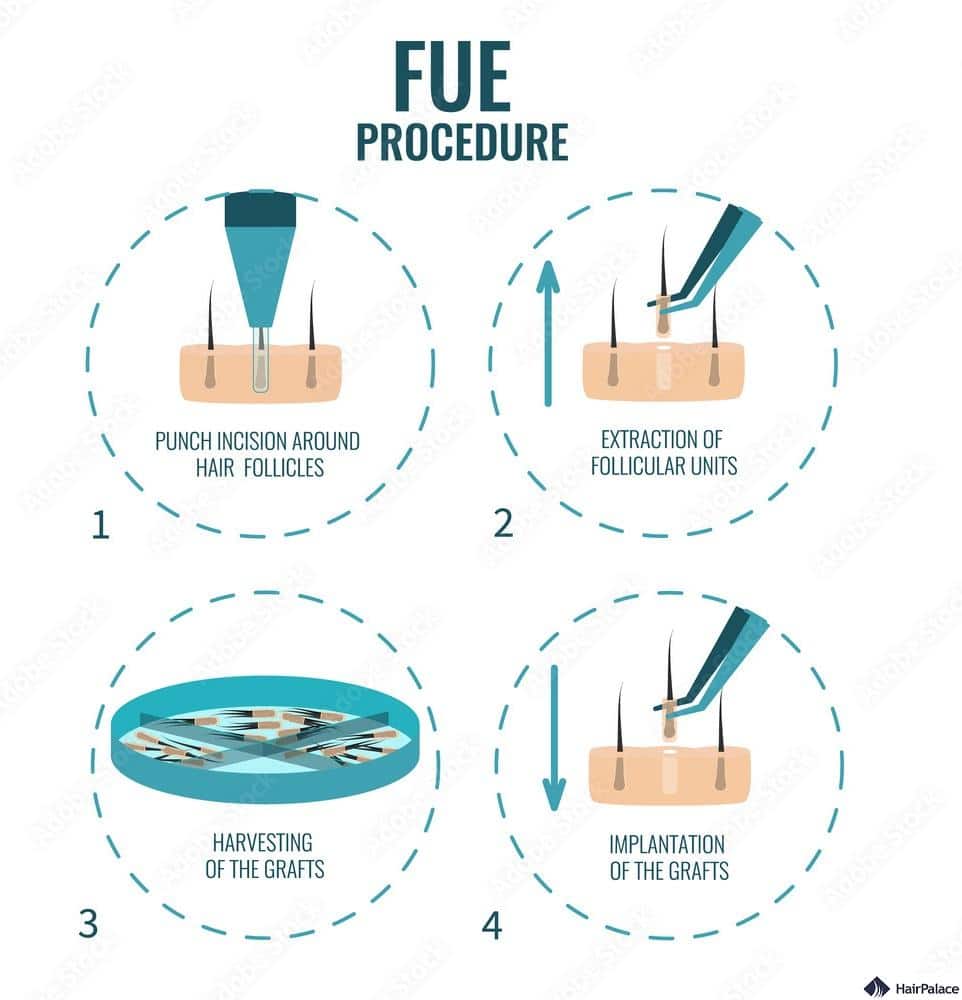 FUE
PROCEDURE

PUNCH INCISION AROUND HAIR FOLLICLES

1

EXTRACTION OF FOLLICULAR UNITS

2

HARVESTING OF THE GRAFTS

3

IMPLANTATION OF THE GRAFTS

4

HairPalace